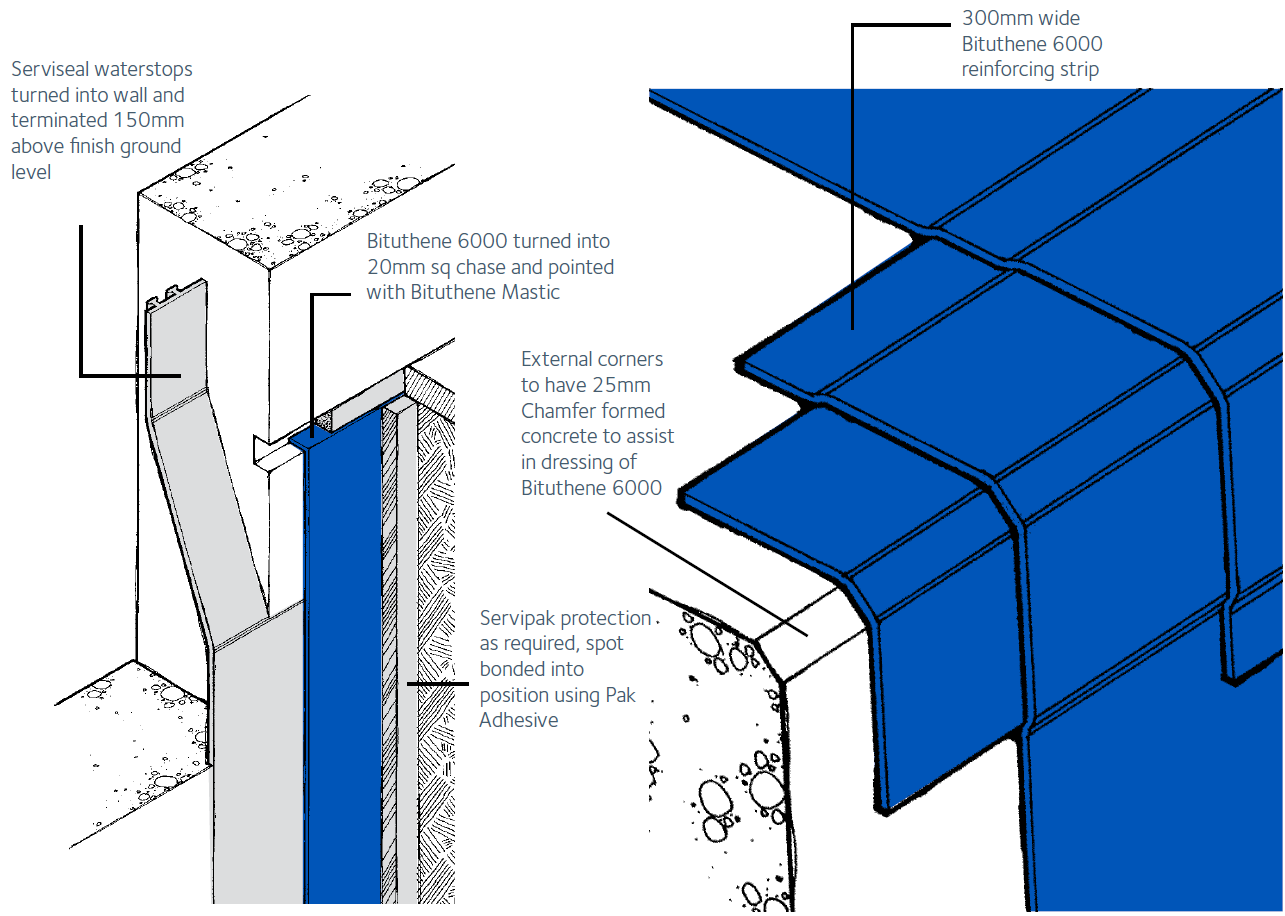 Serviseal waterstops turned into wall and terminated 150mm above finish ground level

Bituthene 6000 turned into 20mm sq chase and pointed with Bituthene Mastic

300mm wide Bituthene 6000 reinforcing strip

External corners to have 25mm Chamfer formed concrete to assist in dressing of Bituthene 6000

Servipak protection as required, spot bonded into position using Pak Adhesive